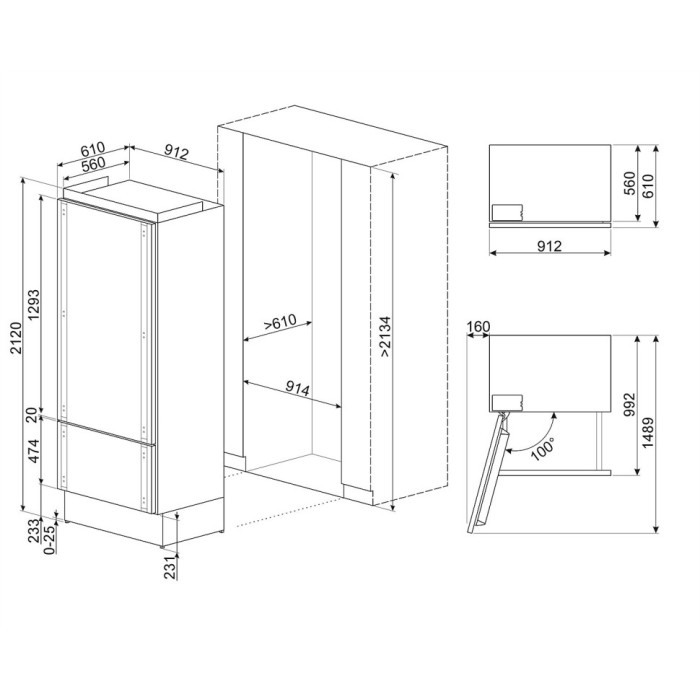 610
560
912
2120
1293
20
474
233
0-25
231
>610
914
>2134
560
610
912
160
992
1489
100°